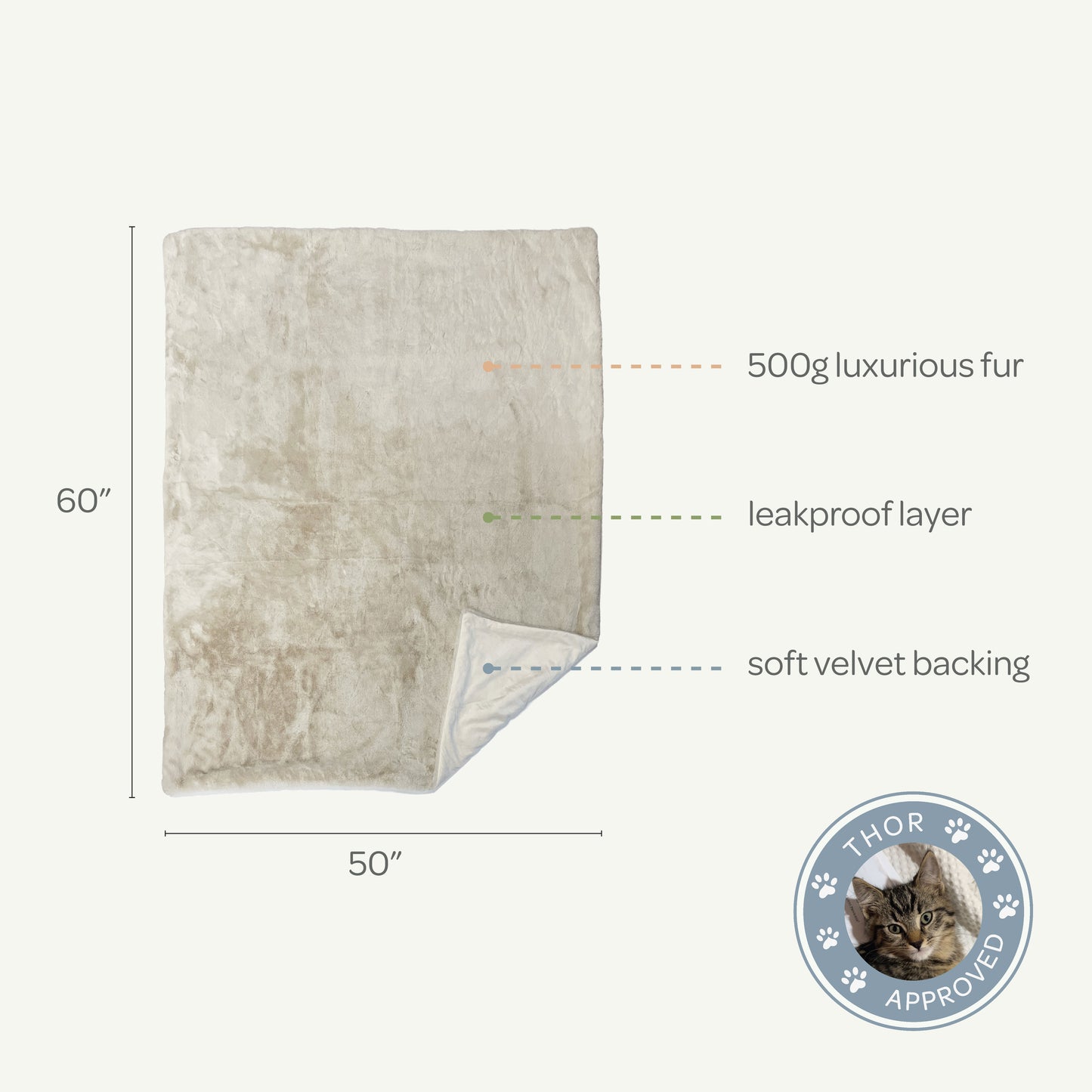 60″

500g luxurious fur

leakproof layer

soft velvet backing

50″

THOR APPROVED