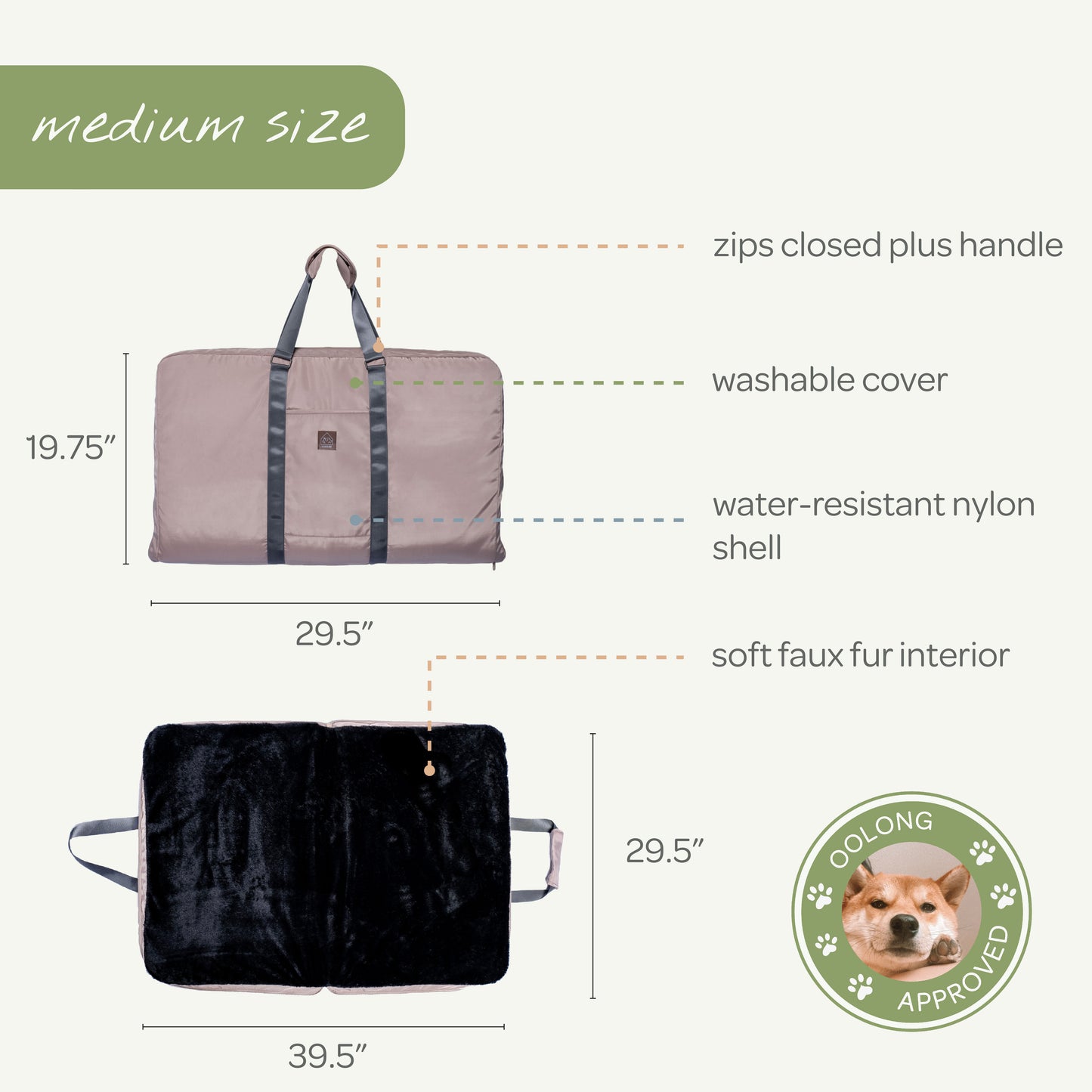 medium size

zips closed plus handle

washable cover

19.75″

water-resistant nylon shell

29.5″

soft faux fur interior

29.5″

39.5″

OOLONG APPROVED