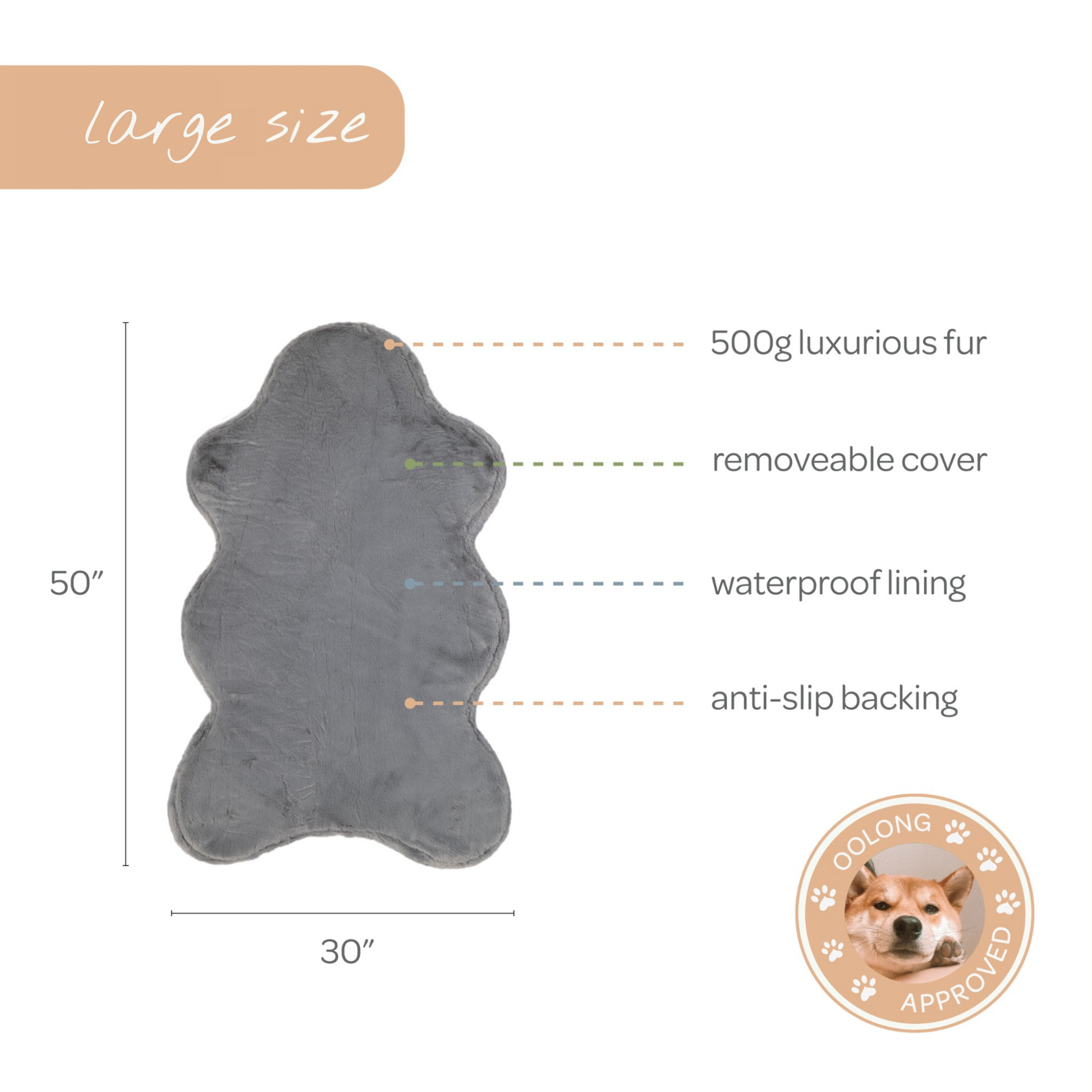 large size

50″

30″

500g luxurious fur

removeable cover

waterproof lining

anti-slip backing

OOLONG

APPROVED