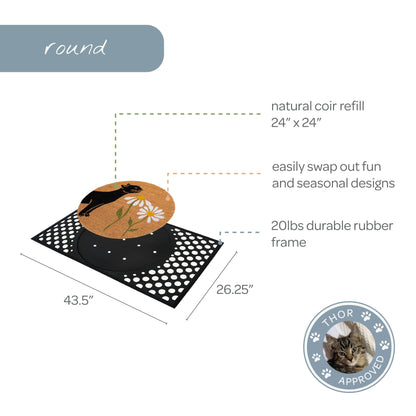 round

natural coir refill
24" x 24"

easily swap out fun and seasonal designs

20lbs durable rubber frame

43.5"

26.25"

THOR
APPROVED